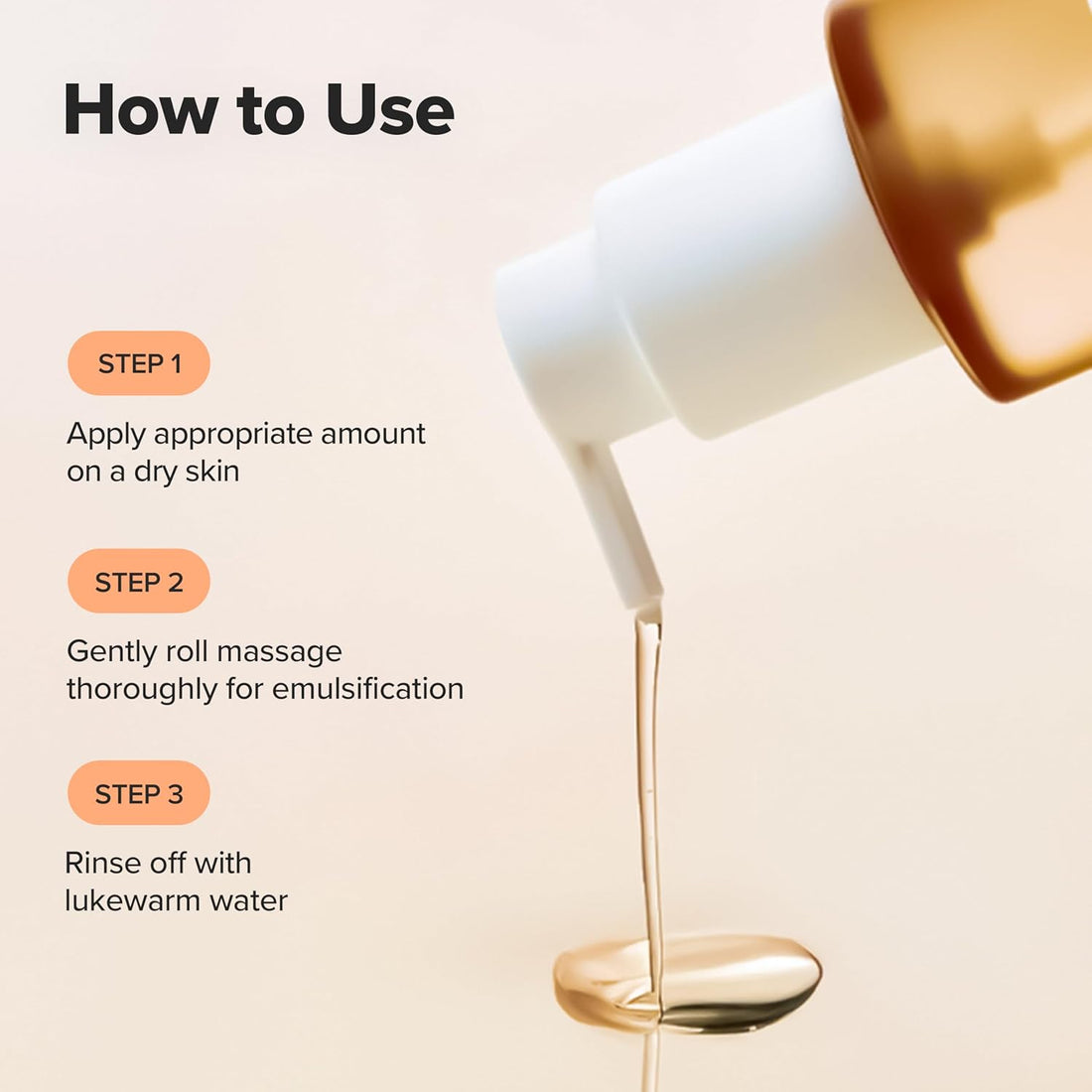 How to Use

STEP 1

Apply appropriate amount on a dry skin

STEP 2

Gently roll massage thoroughly for emulsification

STEP 3

Rinse off with lukewarm water